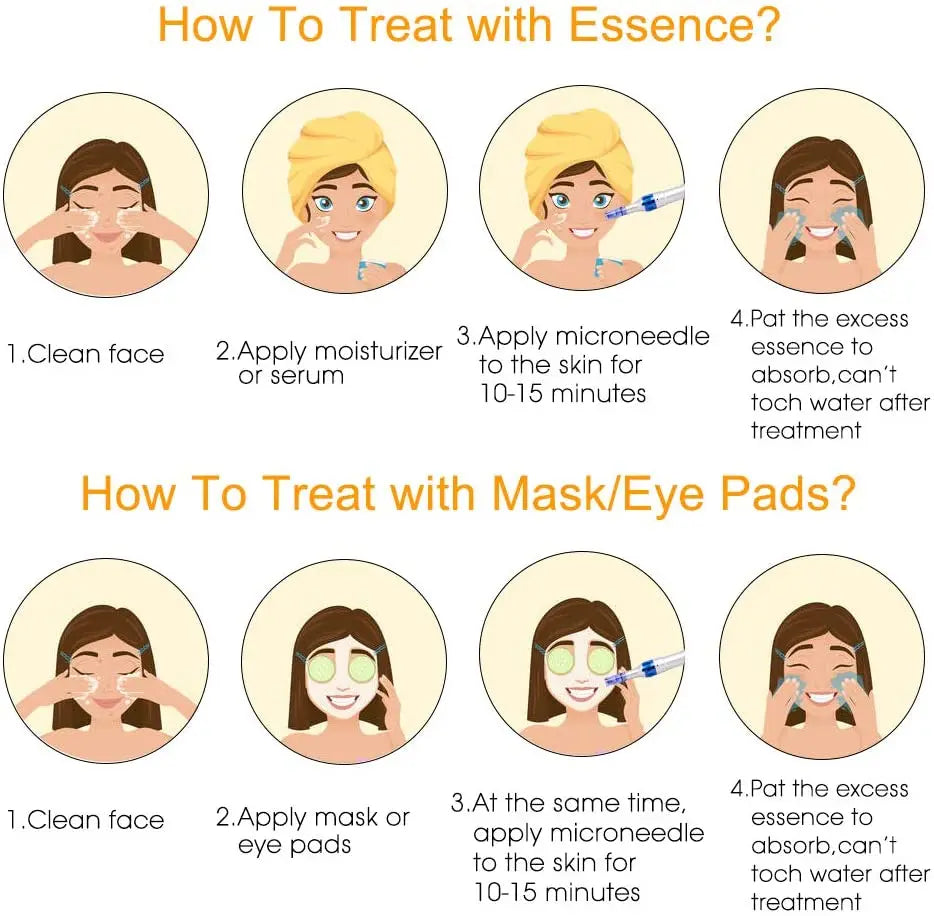 How To Treat with Essence?

1.Clean face

2.Apply moisturizer or serum

3.Apply microneedle to the skin for 10-15 minutes

4.Pat the excess essence to absorb,can't toch water after treatment

How To Treat with Mask/Eye Pads?

1.Clean face

2.Apply mask or eye pads

3.At the same time, apply microneedle to the skin for 10-15 minutes

4.Pat the excess essence to absorb,can't toch water after treatment