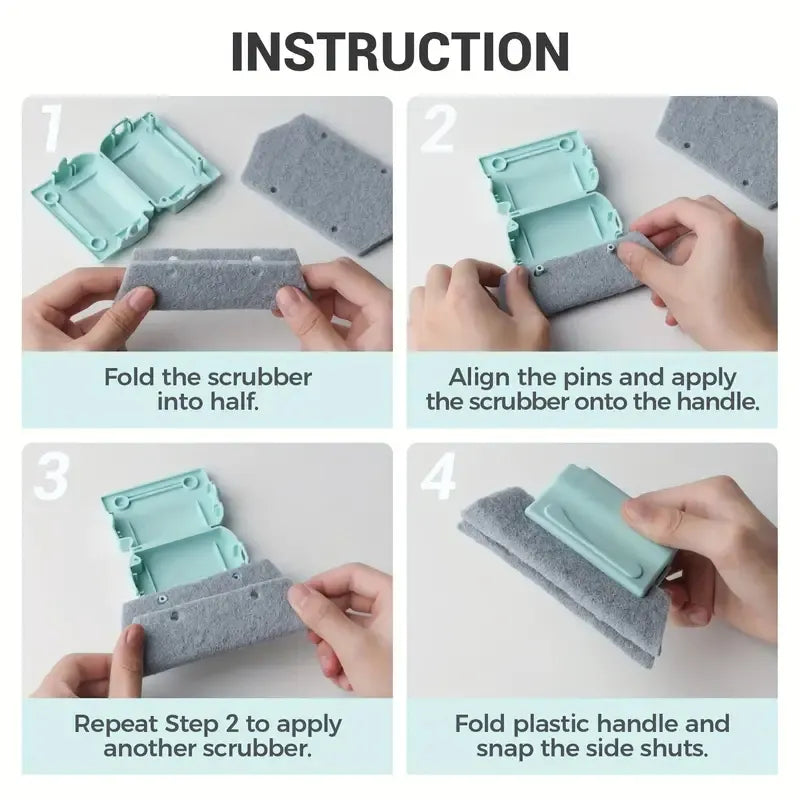 INSTRUCTION

1

Fold the scrubber into half.

2

Align the pins and apply the scrubber onto the handle.

3

Repeat Step 2 to apply another scrubber.

4

Fold plastic handle and snap the side shuts.