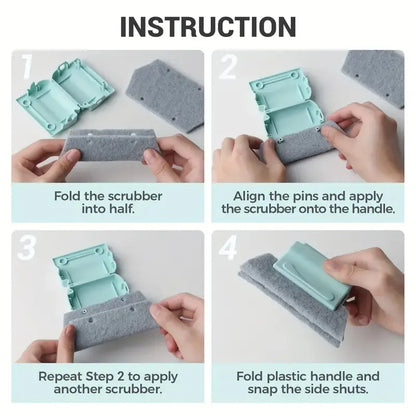 INSTRUCTION

1

Fold the scrubber into half.

2

Align the pins and apply the scrubber onto the handle.

3

Repeat Step 2 to apply another scrubber.

4

Fold plastic handle and snap the side shuts.