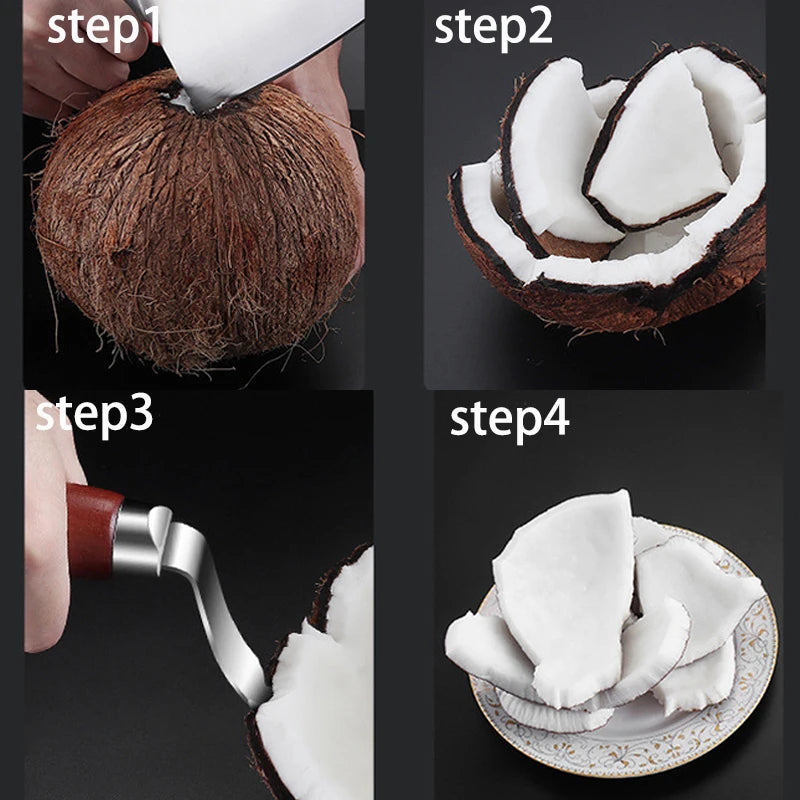 step1

step2

step3

step4