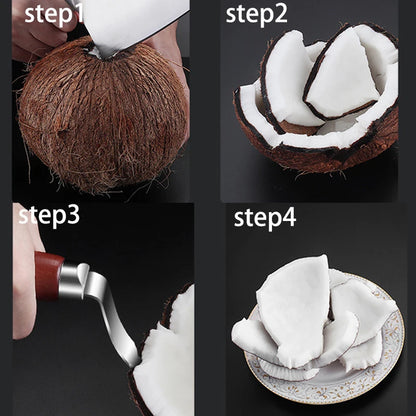 step1

step2

step3

step4