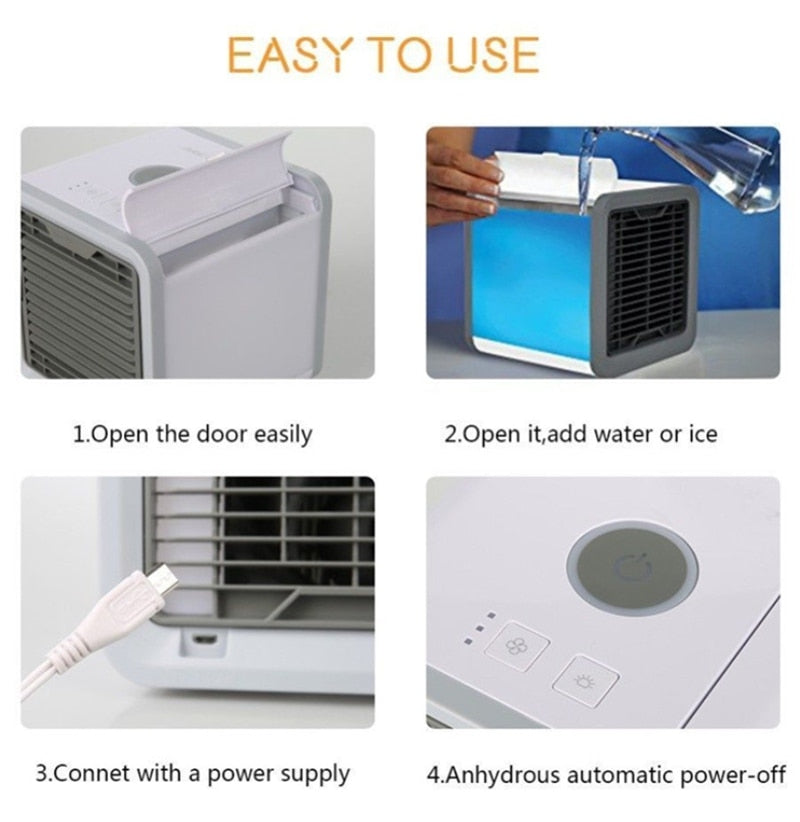 EASY TO USE

1.Open the door easily

2.Open it,add water or ice

3.Connet with a power supply

4.Anhydrous automatic power-off